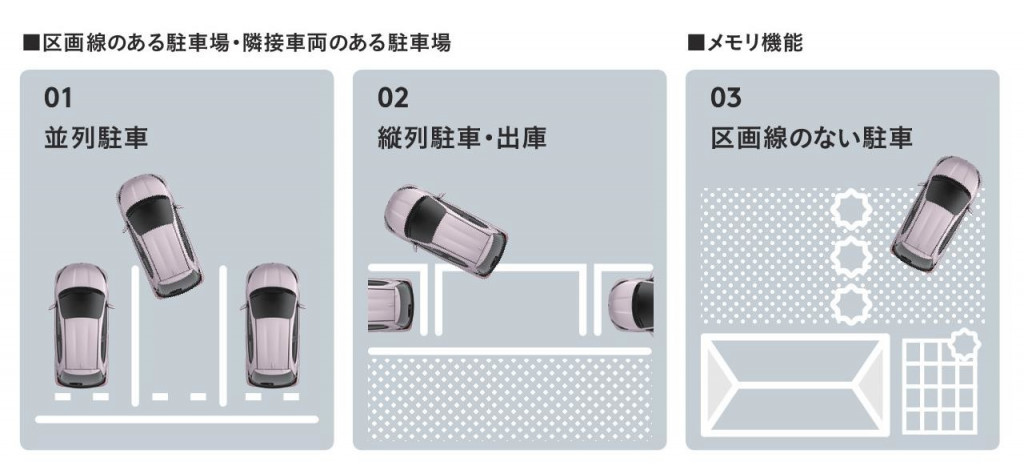 ■区画線のある駐車場・隣接車両のある駐車場

01
並列駐車

02
縦列駐車・出庫

■メモリ機能

03
区画線のない駐車